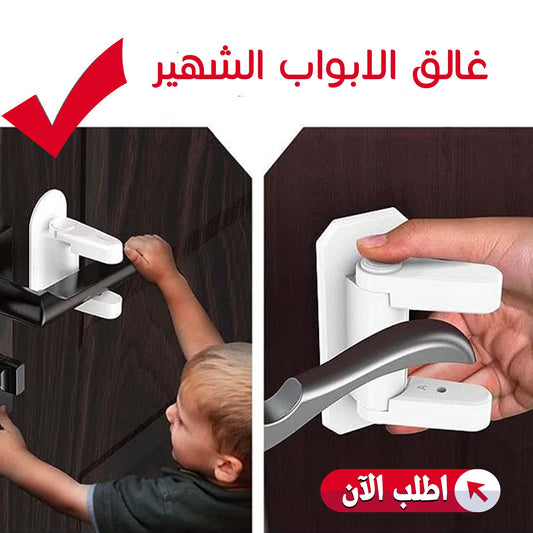 غالق الابواب الشهير

اطلب الآن